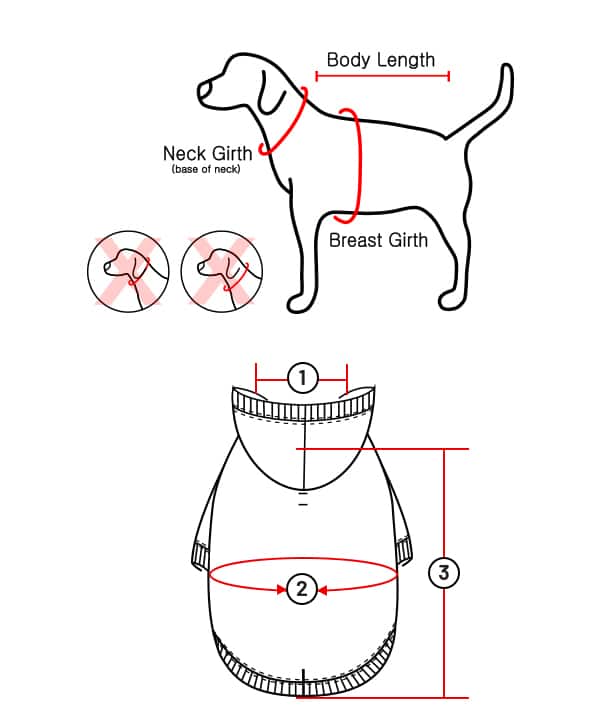 Body Length

Neck Girth
(base of neck)

Breast Girth

1

2

3